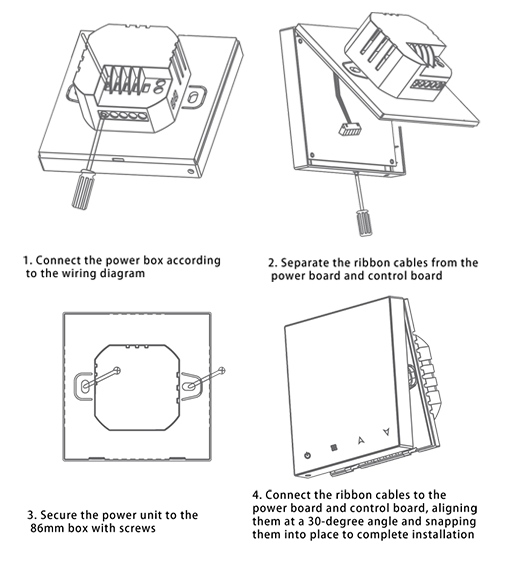 1. Connect the power box according to the wiring diagram

2. Separate the ribbon cables from the power board and control board

3. Secure the power unit to the 86mm box with screws

4. Connect the ribbon cables to the power board and control board, aligning them at a 30-degree angle and snapping them into place to complete installation